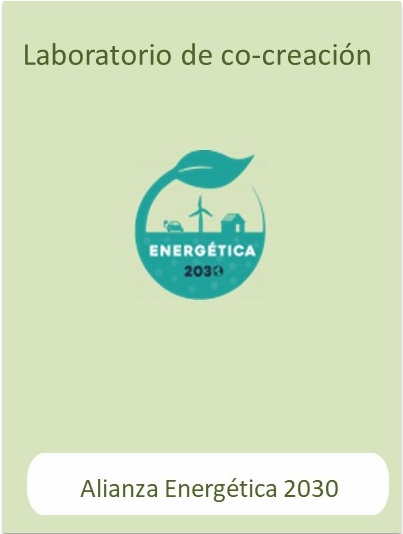 Laboratorio de co-creación

ENERGÉTICA
2030

Alianza Energética 2030